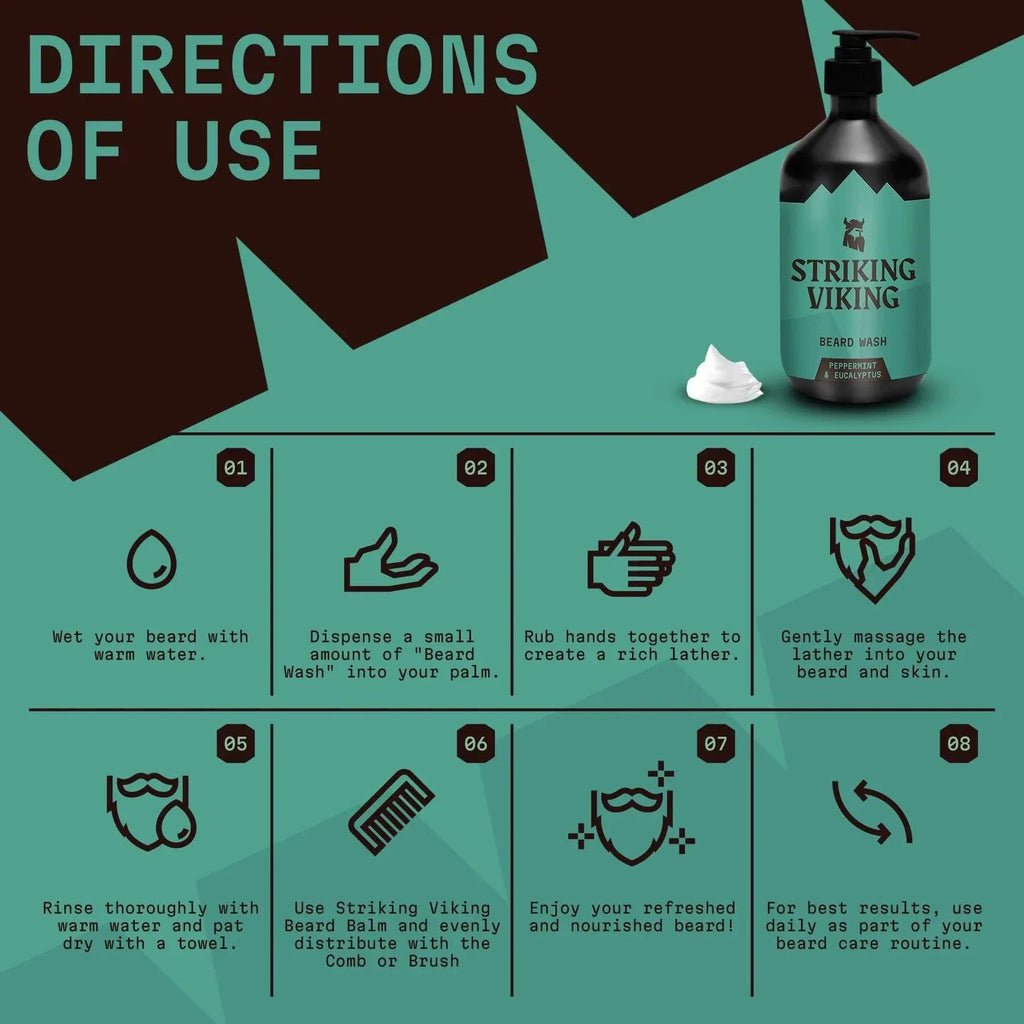 DIRECTIONS OF USE

STRIKING VIKING
BEARD WASH
PEPPERMINT & EUCALYPTUS

01
Wet your beard with warm water.

02
Dispense a small amount of "Beard Wash" into your palm.

03
Rub hands together to create a rich lather.

04
Gently massage the lather into your beard and skin.

05
Rinse thoroughly with warm water and pat dry with a towel.

06
Use Striking Viking Beard Balm and evenly distribute with the Comb or Brush

07
Enjoy your refreshed and nourished beard!

08
For best results, use daily as part of your beard care routine.