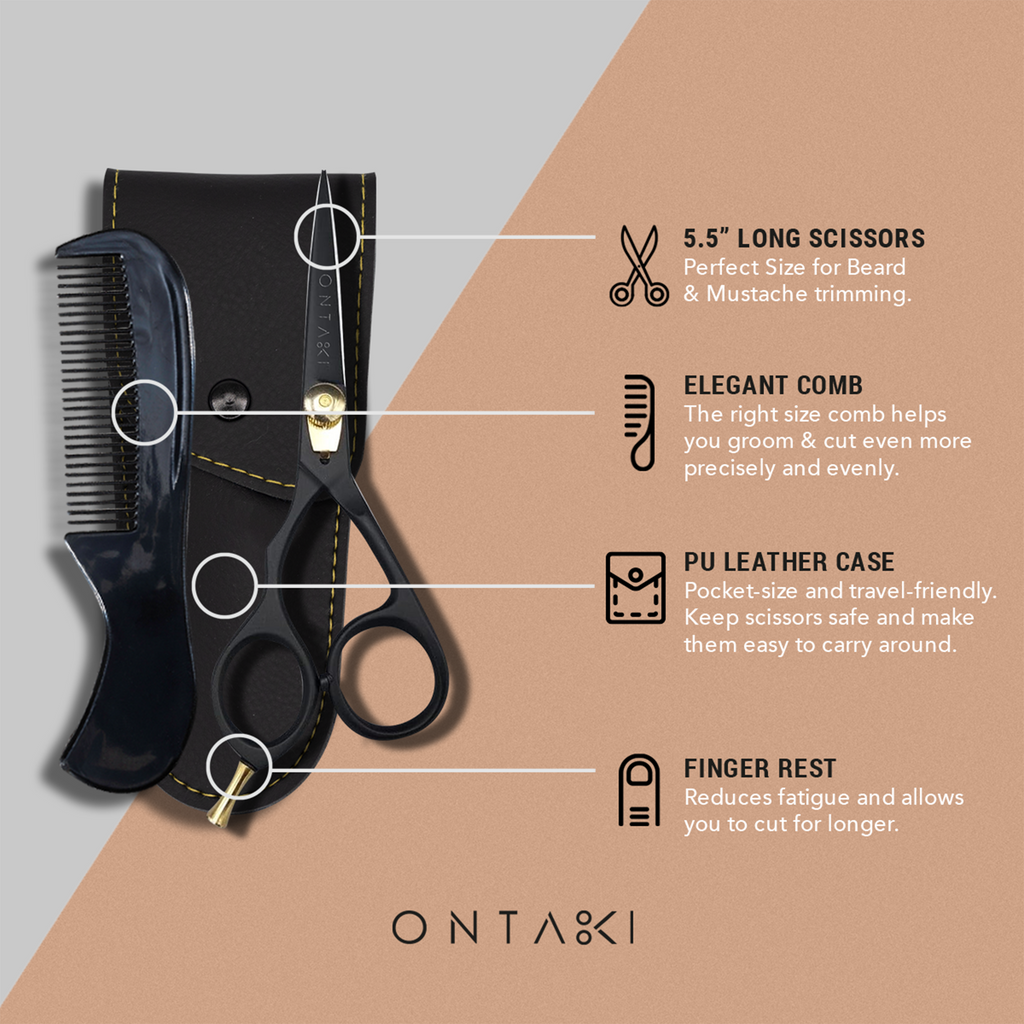 ONTAKI

5.5" LONG SCISSORS
Perfect Size for Beard & Mustache trimming.

ELEGANT COMB
The right size comb helps you groom & cut even more precisely and evenly.

PU LEATHER CASE
Pocket-size and travel-friendly. Keep scissors safe and make them easy to carry around.

FINGER REST
Reduces fatigue and allows you to cut for longer.

ONTAKI