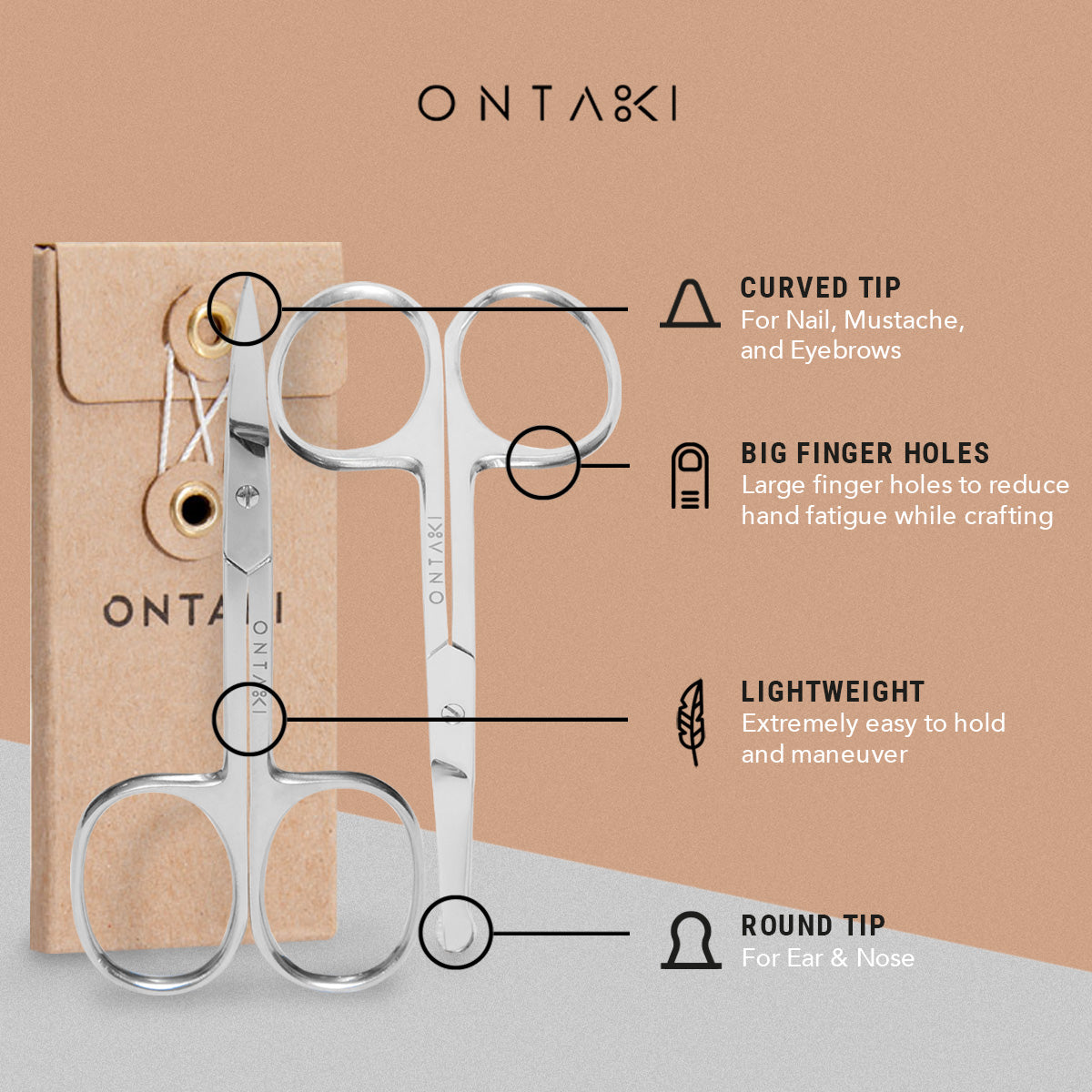 ONTAKI

ONTAKI

ONTAKI

ONTAKI

CURVED TIP
For Nail, Mustache, and Eyebrows

BIG FINGER HOLES
Large finger holes to reduce hand fatigue while crafting

LIGHTWEIGHT
Extremely easy to hold and maneuver

ROUND TIP
For Ear & Nose